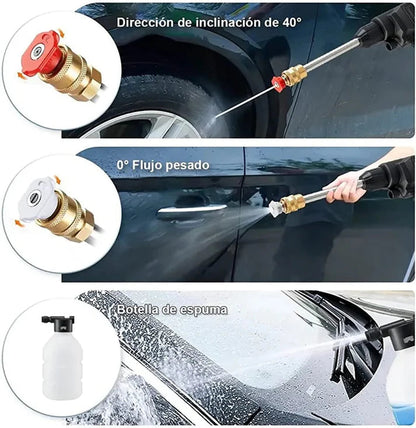 Dirección de inclinación de 40°

0° Flujo pesado

Botella de espuma